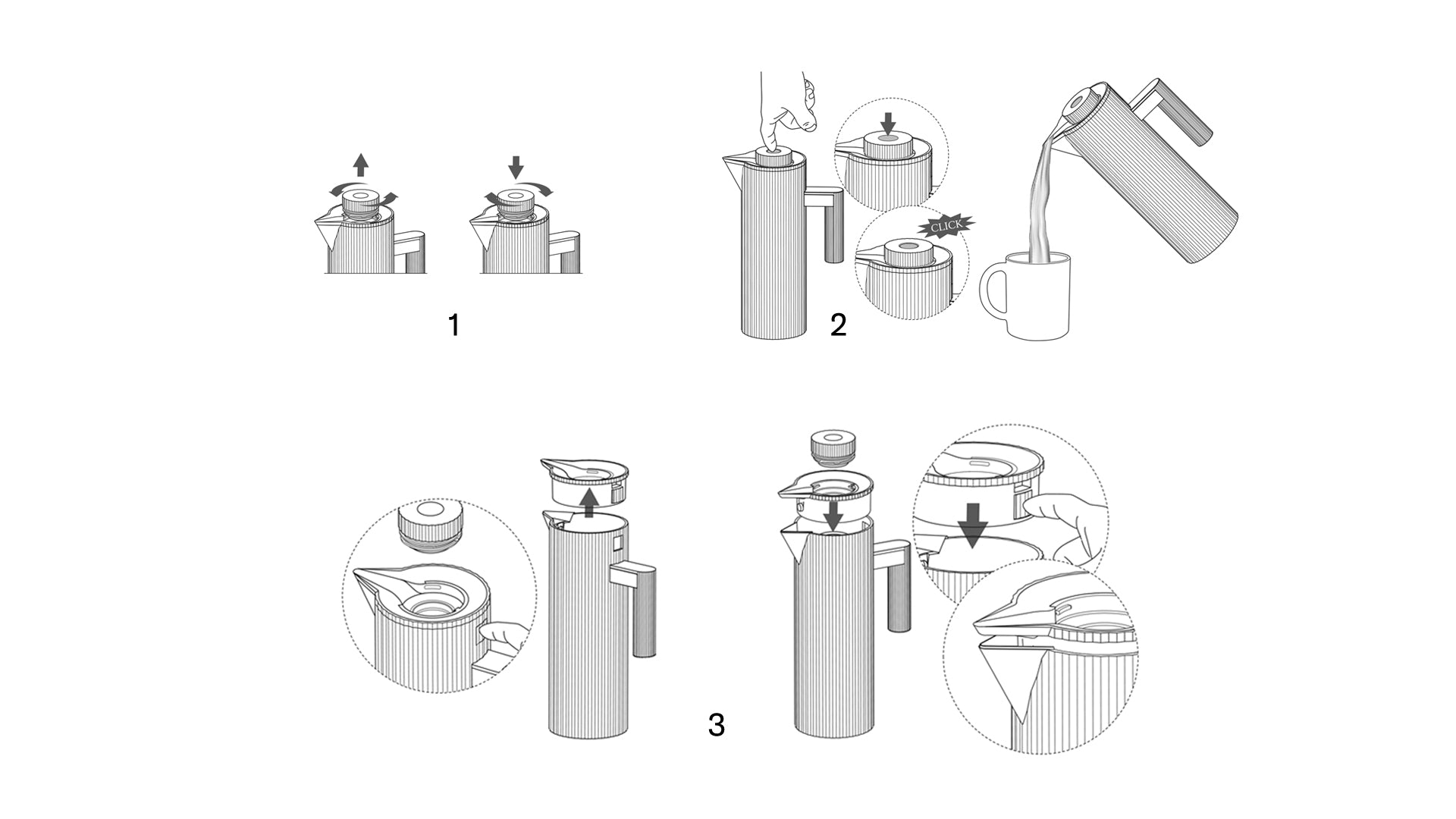 1

CLICK

2

3